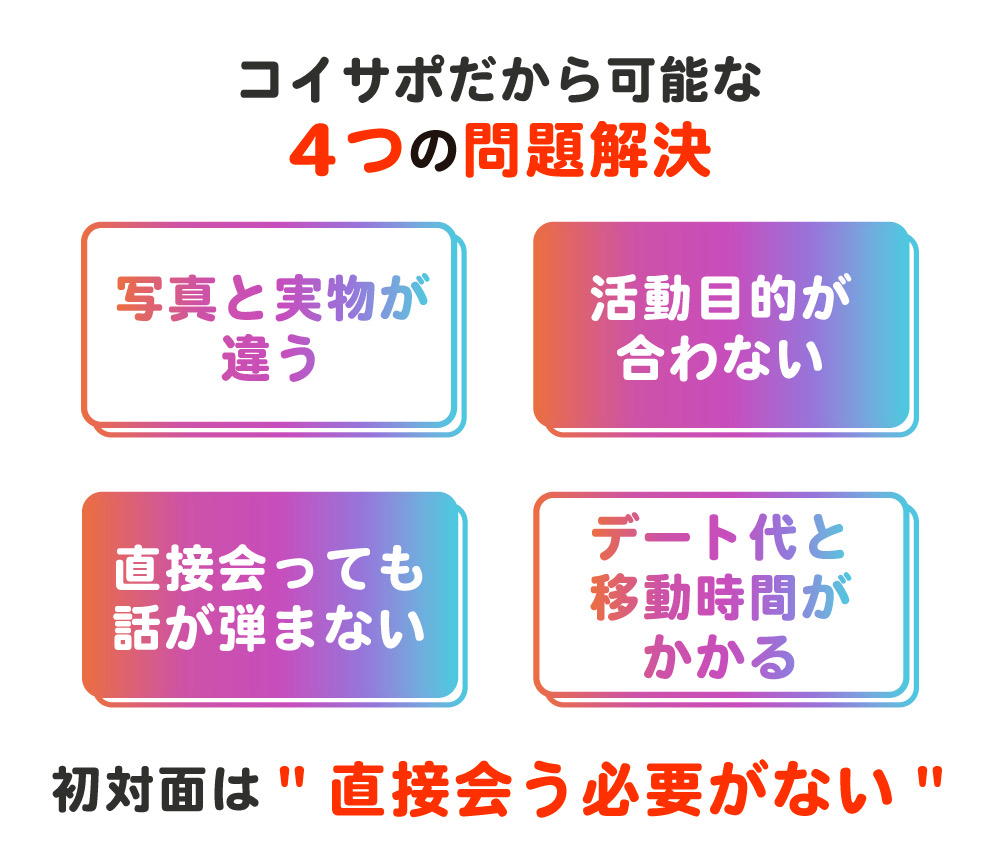 コイサポだから可能な
4つの問題解決

写真と実物が
違う

活動目的が
合わない

直接会っても
話が弾まない

デート代と
移動時間が
かかる

初対面は" 直接会う必要がない "